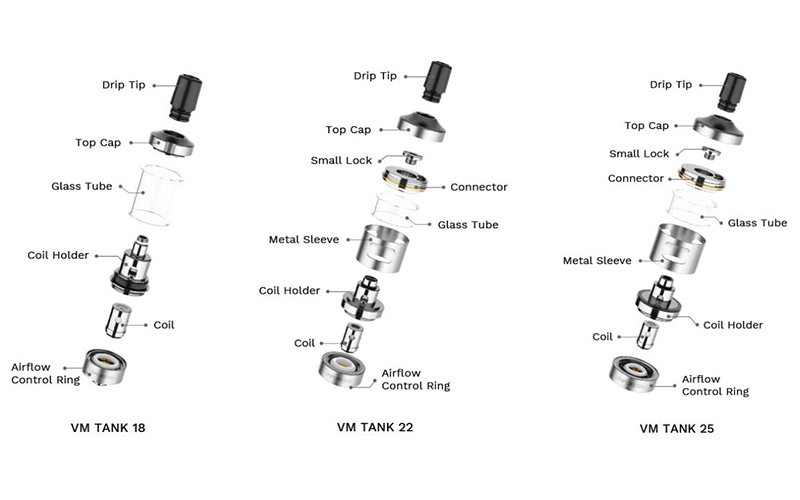 Drip Tip
Top Cap
Glass Tube
Coil Holder
Coil
Airflow Control Ring
VM TANK 18

Drip Tip
Top Cap
Small Lock
Connector
Glass Tube
Metal Sleeve
Coil Holder
Coil
Airflow Control Ring
VM TANK 22

Drip Tip
Top Cap
Small Lock
Connector
Glass Tube
Metal Sleeve
Coil Holder
Coil
Airflow Control Ring
VM TANK 25